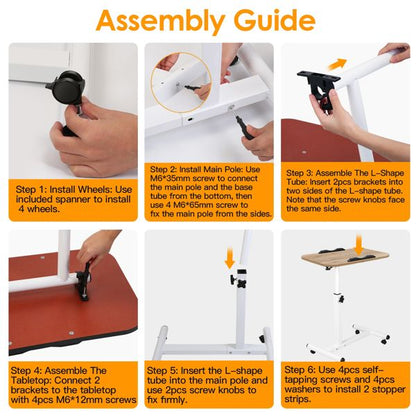 Assembly Guide

Step 1: Install Wheels: Use included spanner to install 4 wheels.

Step 2: Install Main Pole: Use M6*35mm screw to connect the main pole and the base tube from the bottom, then use 4 M6*65mm screw to fix the main pole from the sides.

Step 3: Assemble The L-Shape Tube: Insert 2pcs brackets into two sides of the L-shape tube. Note that the screw knobs face the same side.

Step 4: Assemble The Tabletop: Connect 2 brackets to the tabletop with 4pcs M6*12mm screws

Step 5: Insert the L-shape tube into the main pole and use 2pcs screw knobs to fix firmly.

Step 6: Use 4pcs self-tapping screws and 4pcs washers to install 2 stopper strips.