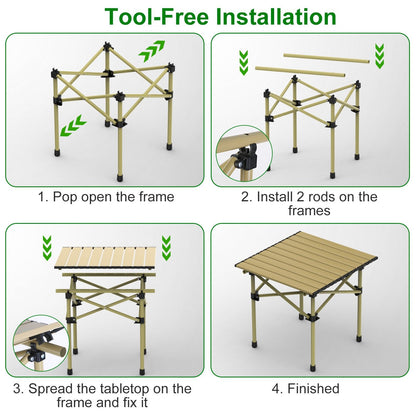 Tool-Free Installation

1. Pop open the frame

2. Install 2 rods on the frames

3. Spread the tabletop on the frame and fix it

4. Finished