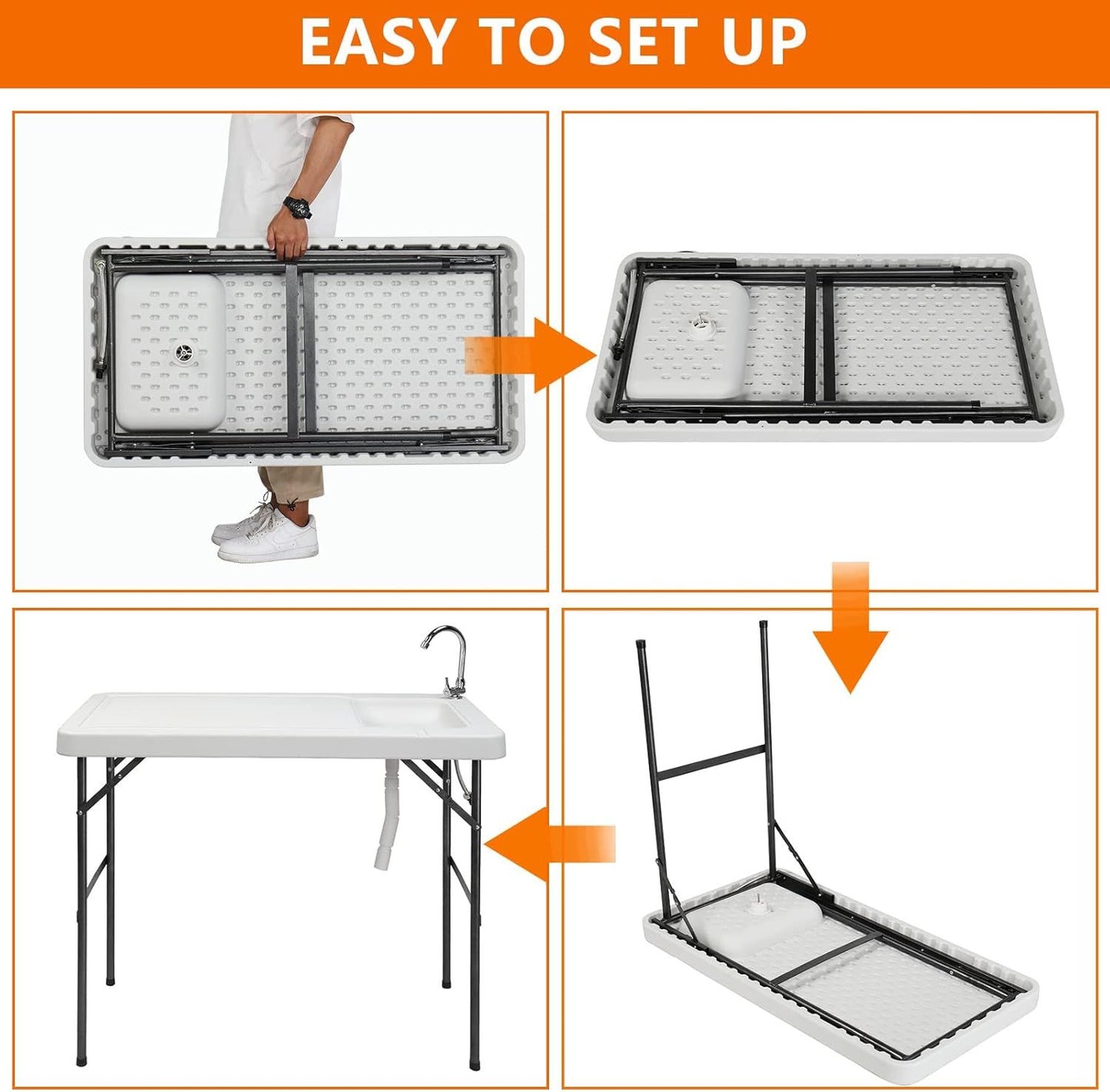 EASY TO SET UP