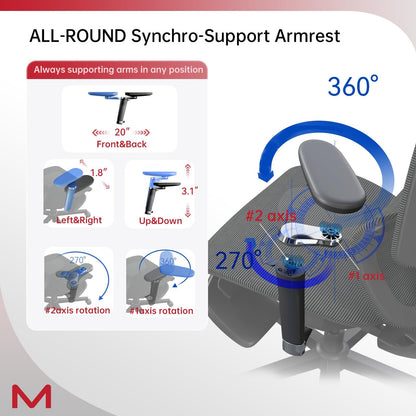 ALL-ROUND Synchro-Support Armrest

Always supporting arms in any position

20"
Front&Back

1.8"
Left&Right

3.1"
Up&Down

270°
#2axis rotation

360°
#1axis rotation

360°

#2 axis

270°

#1 axis

M