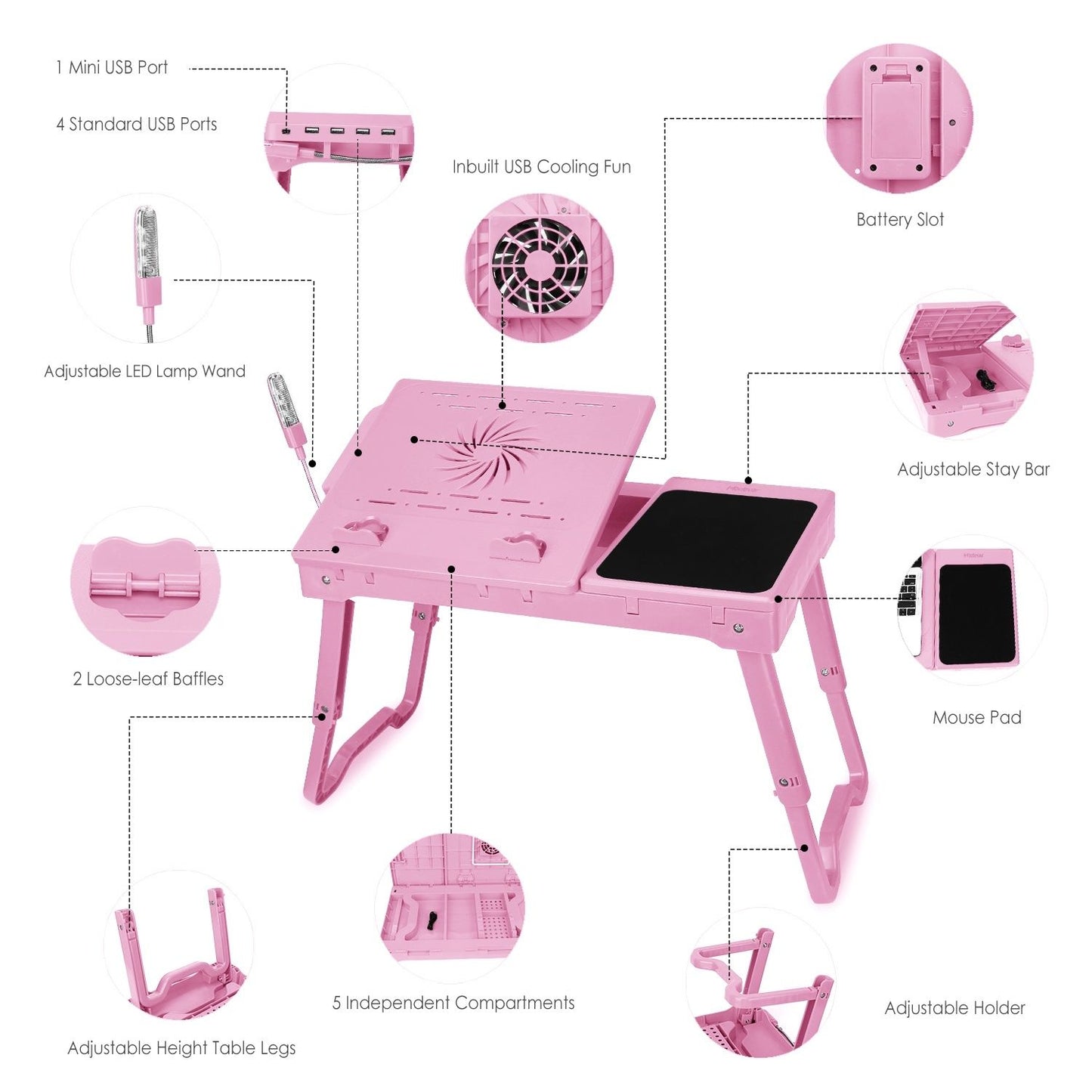 1 Mini USB Port

4 Standard USB Ports

Inbuilt USB Cooling Fun

Battery Slot

Adjustable LED Lamp Wand

Adjustable Stay Bar

2 Loose-leaf Baffles

Mouse Pad

5 Independent Compartments

Adjustable Holder

Adjustable Height Table Legs